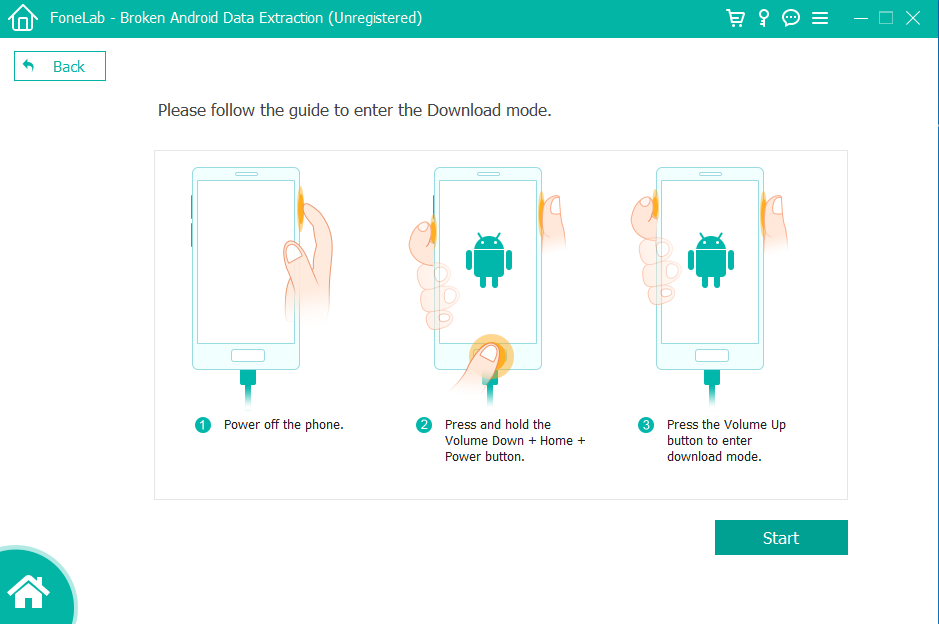 FoneLab - Broken Android Data Extraction (Unregistered)

Back

Please follow the guide to enter the Download mode.

1 Power off the phone.

2 Press and hold the Volume Down + Home + Power button.

3 Press the Volume Up button to enter download mode.

Start